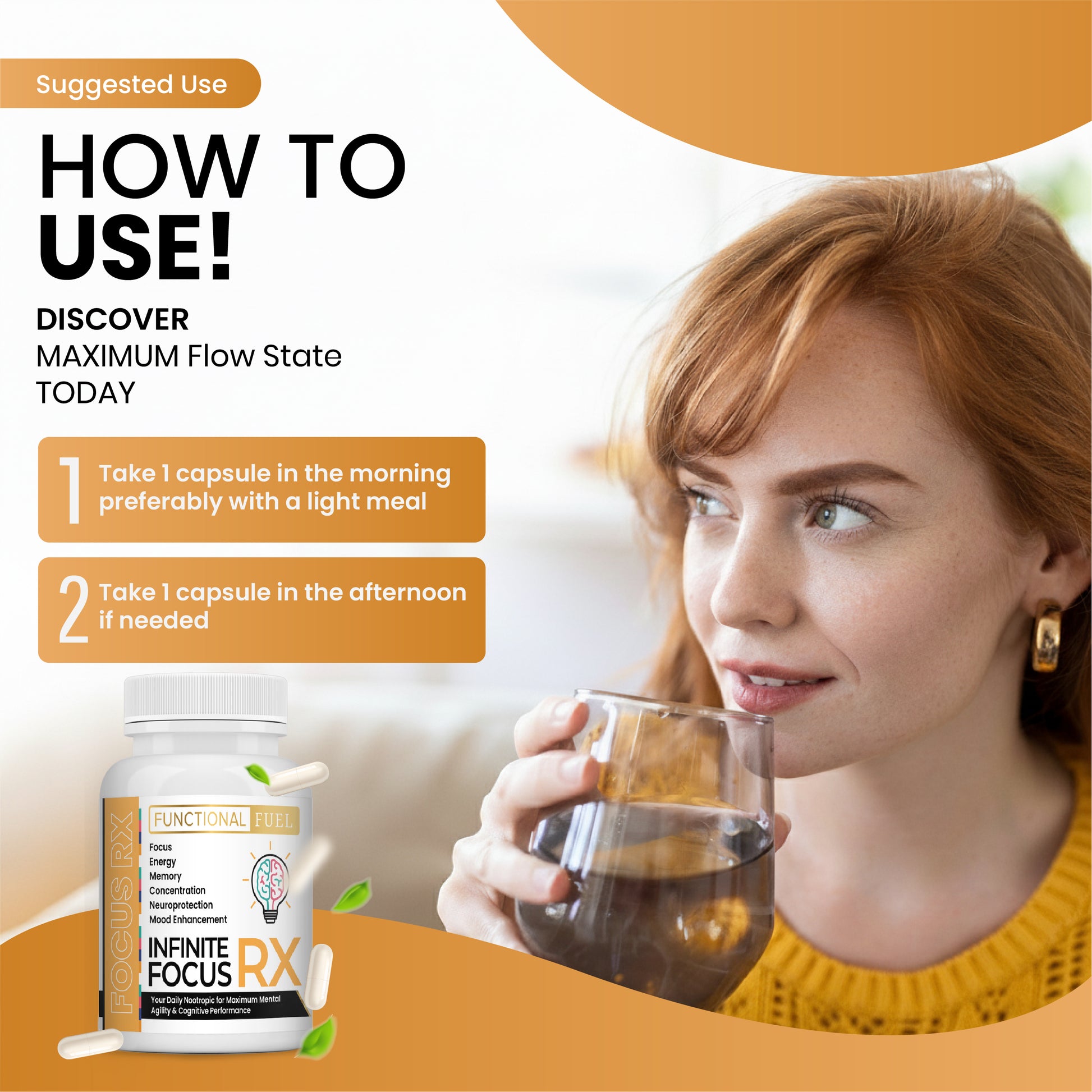 Suggested Use

HOW TO USE!

DISCOVER
MAXIMUM Flow State TODAY

1 Take 1 capsule in the morning preferably with a light meal

2 Take 1 capsule in the afternoon if needed

FOCUS RX

FUNCTIONAL FUEL

Focus
Energy
Memory
Concentration
Neuroprotection
Mood Enhancement

INFINITE FOCUS RX

Your Daily Nootropic for Maximum Mental Agility & Cognitive Performance